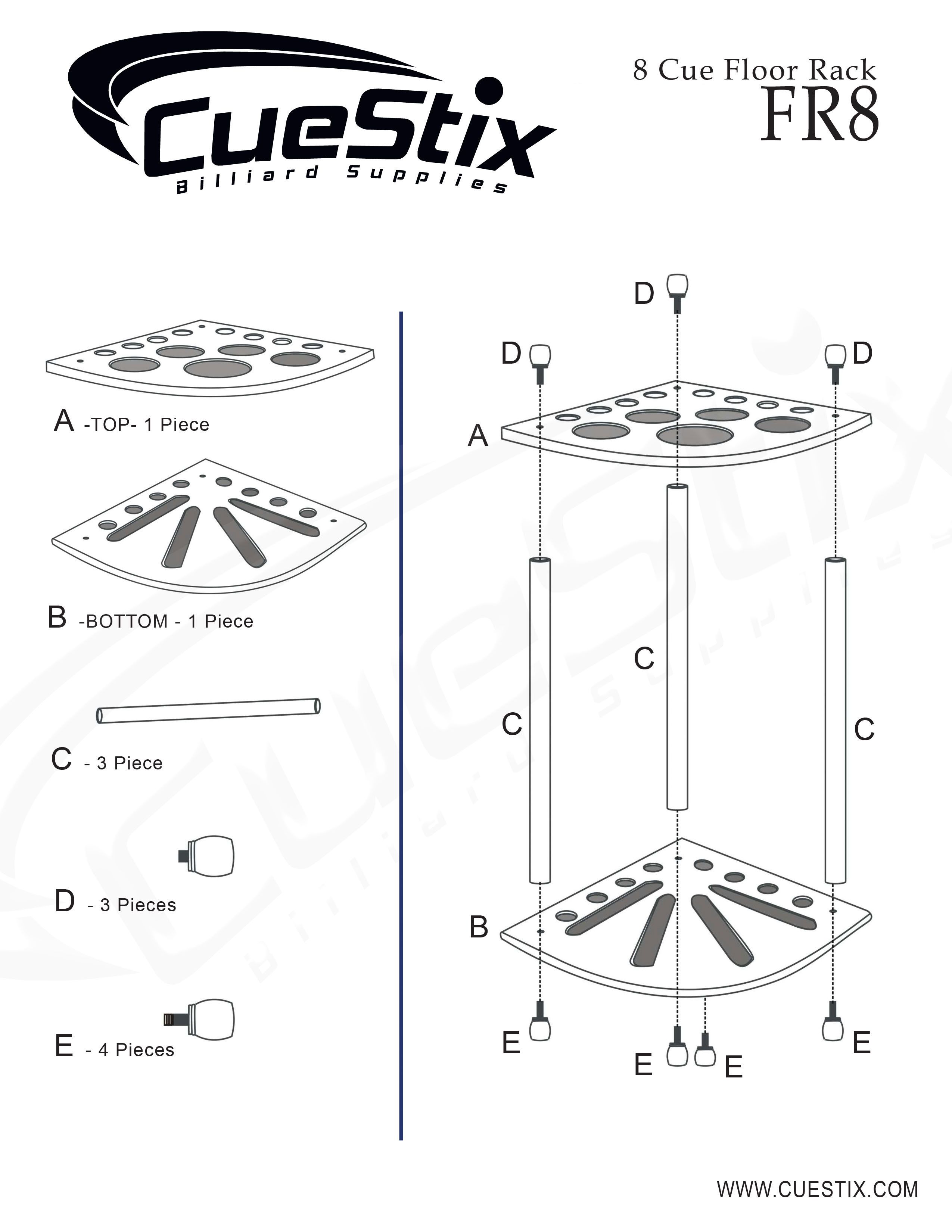 CueStix
Billiard Supplies

8 Cue Floor Rack
FR8

A -TOP- 1 Piece

B -BOTTOM - 1 Piece

C - 3 Piece

D - 3 Pieces

E - 4 Pieces

D
D
D
A
C
C
C
B
E
E
E
E

WWW.CUESTIX.COM